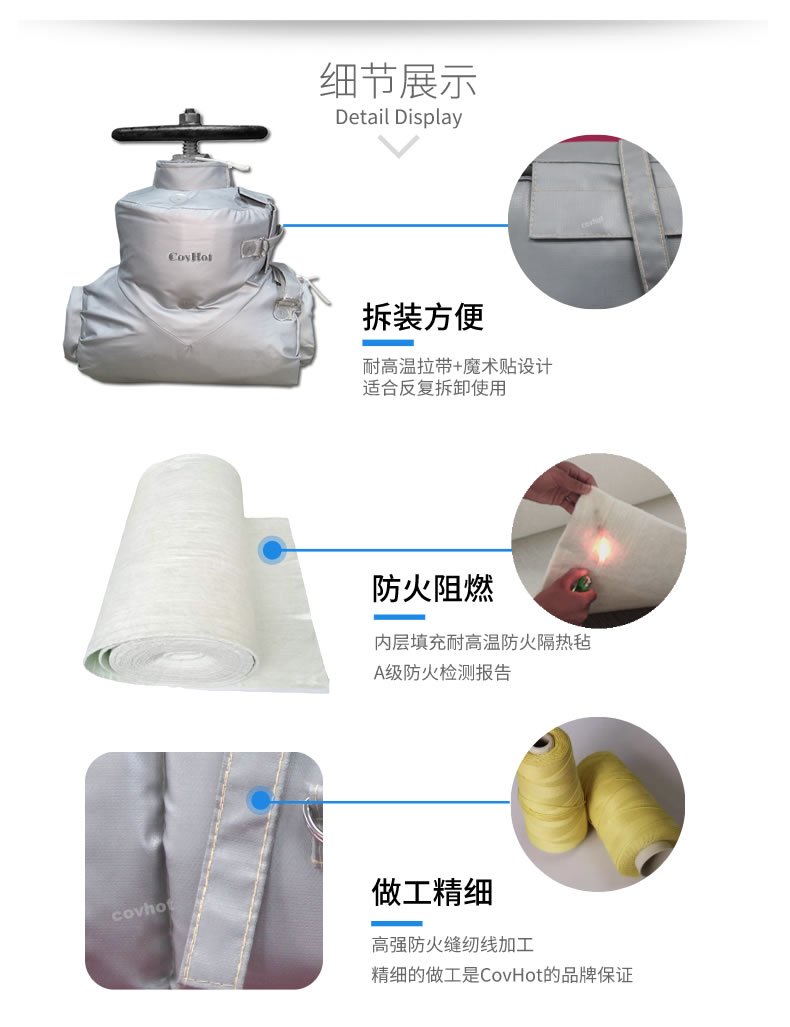 细节展示
Detail Display

CovHot

CovHot

拆装方便

耐高温拉带+魔术贴设计
适合反复拆卸使用

防火阻燃

内层填充耐高温防火隔热毡
A级防火检测报告

covhot

做工精细

高强防火缝纫线加工
精细的做工是CovHot的品牌保证